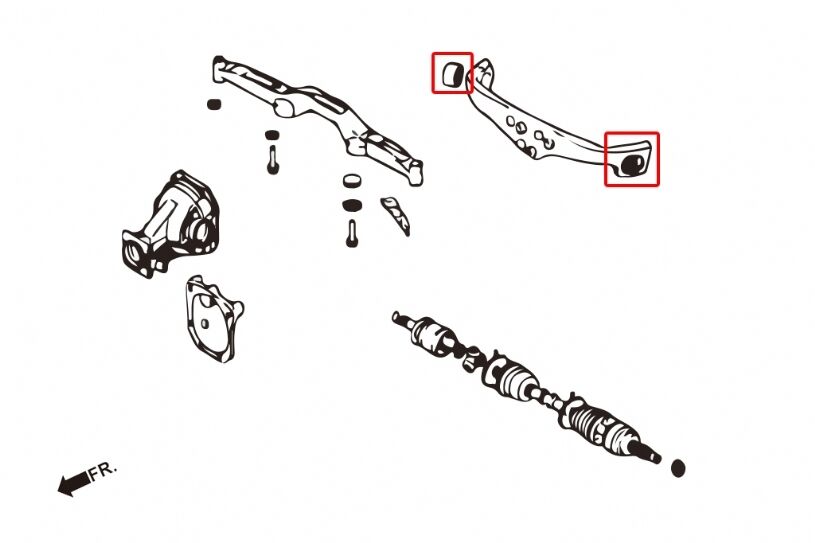 FR.