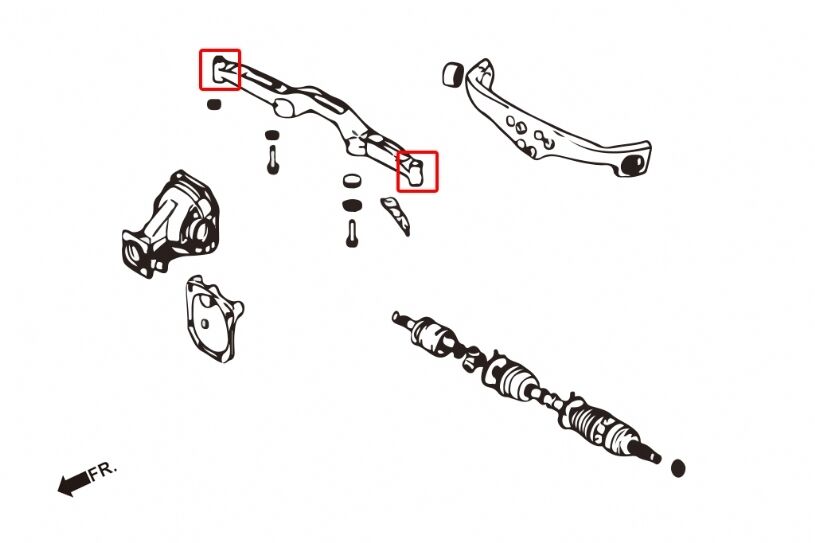 FR.